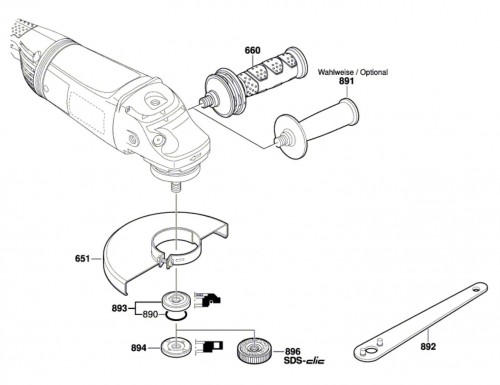 660

Wahlweise / Optional
891

651

893
890

894

896
SDS-clic

892